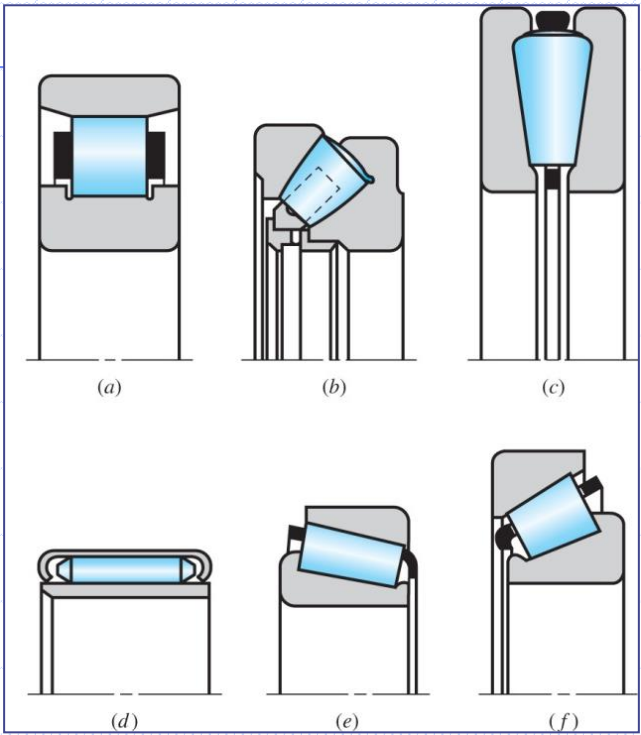 (a)

(b)

(c)

(d)

(e)

(f)